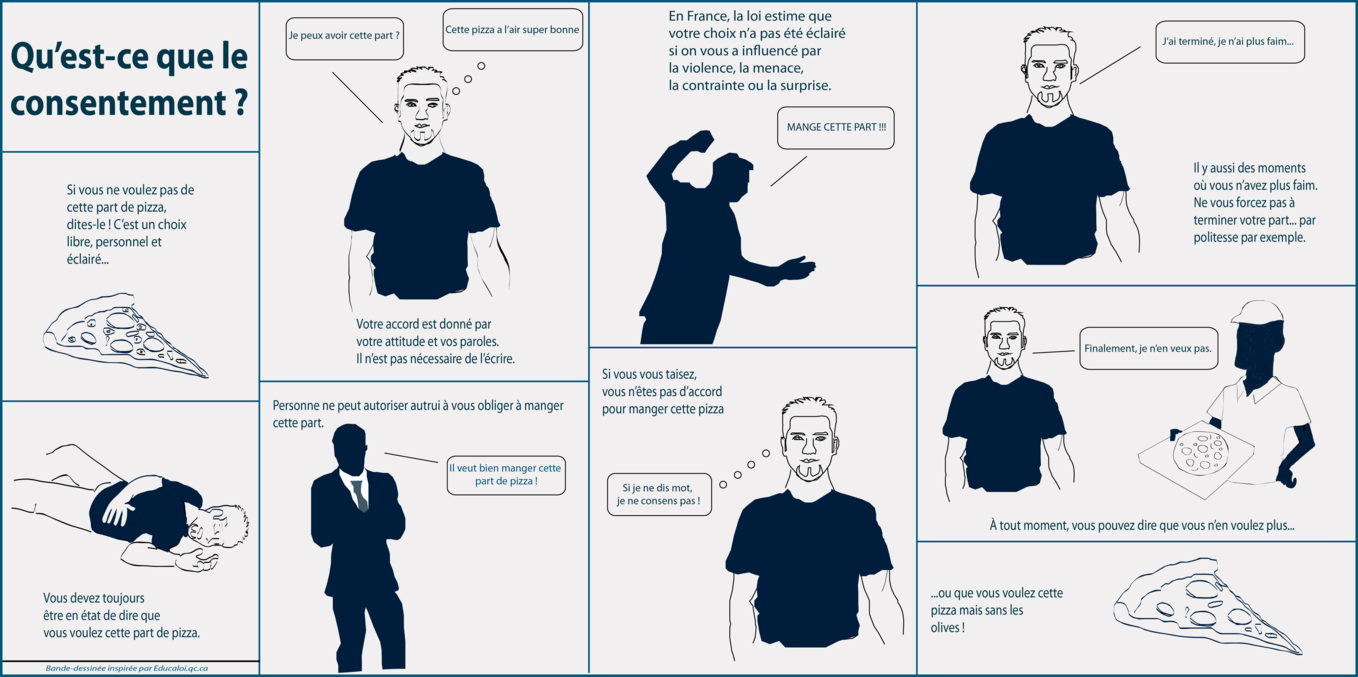 Qu'est-ce que le consentement ?

Si vous ne voulez pas de cette part de pizza, dites-le ! C'est un choix libre, personnel et éclairé...

Vous devez toujours être en état de dire que vous voulez cette part de pizza.

Bande-dessinée inspirée par Educaloi.qc.ca

Je peux avoir cette part ?

Cette pizza a l'air super bonne

Votre accord est donné par votre attitude et vos paroles. Il n'est pas nécessaire de l'écrire.

Personne ne peut autoriser autrui à vous obliger à manger cette part.

Il veut bien manger cette part de pizza !

En France, la loi estime que votre choix n'a pas été éclairé si on vous a influencé par la violence, la menace, la contrainte ou la surprise.

MANGE CETTE PART !!!

Si vous vous taisez, vous n'êtes pas d'accord pour manger cette pizza

Si je ne dis mot, je ne consens pas !

J'ai terminé, je n'ai plus faim...

Il y aussi des moments où vous n'avez plus faim. Ne vous forcez pas à terminer votre part... par politesse par exemple.

Finalement, je n'en veux pas.

À tout moment, vous pouvez dire que vous n'en voulez plus...

...ou que vous voulez cette pizza mais sans les olives !